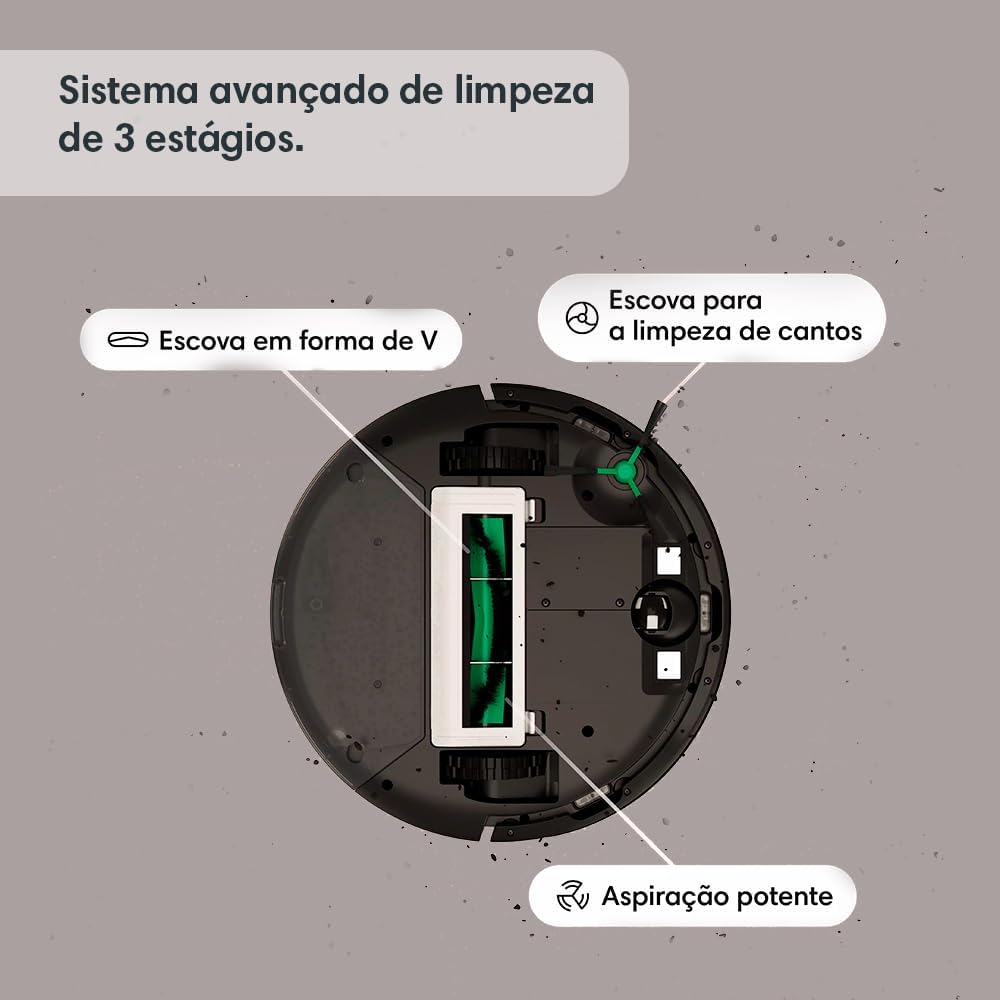 Sistema avançado de limpeza de 3 estágios.

Escova em forma de V

Escova para a limpeza de cantos

Aspiração potente